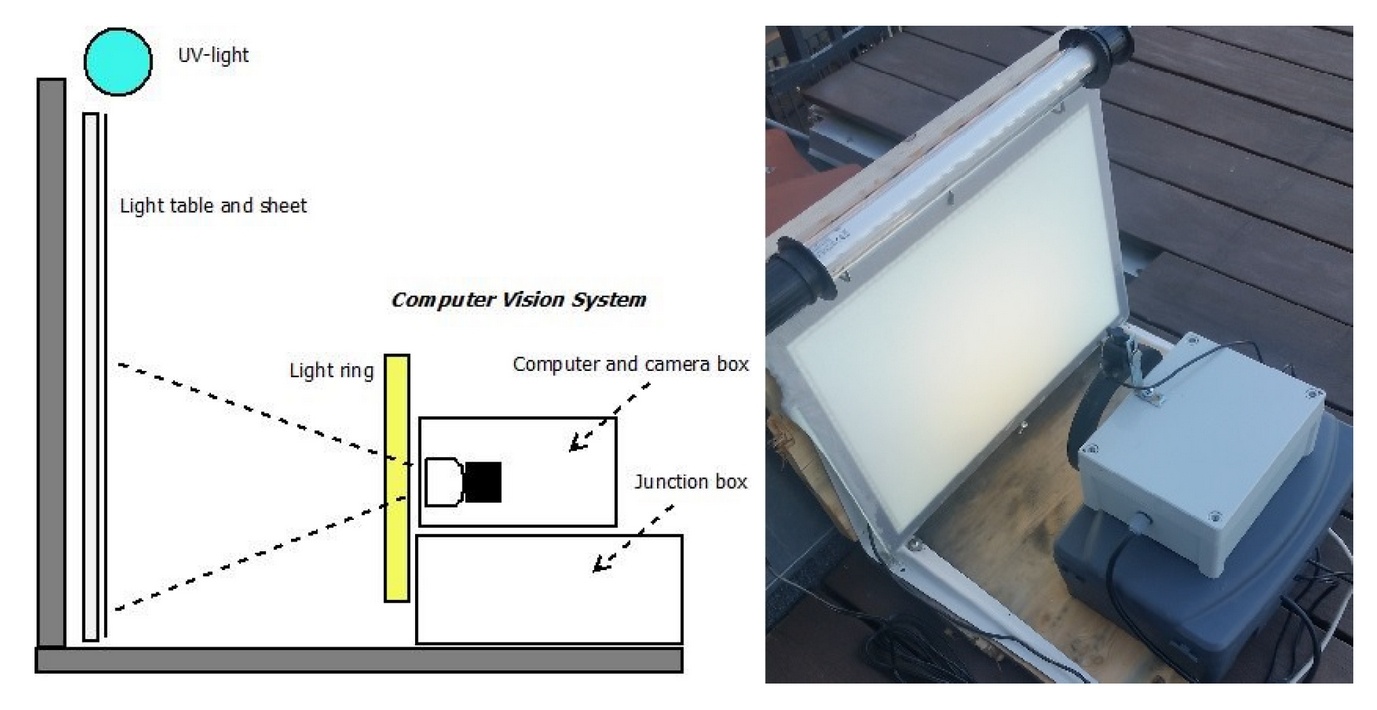 UV-light

Light table and sheet

Computer Vision System

Light ring

Computer and camera box

Junction box